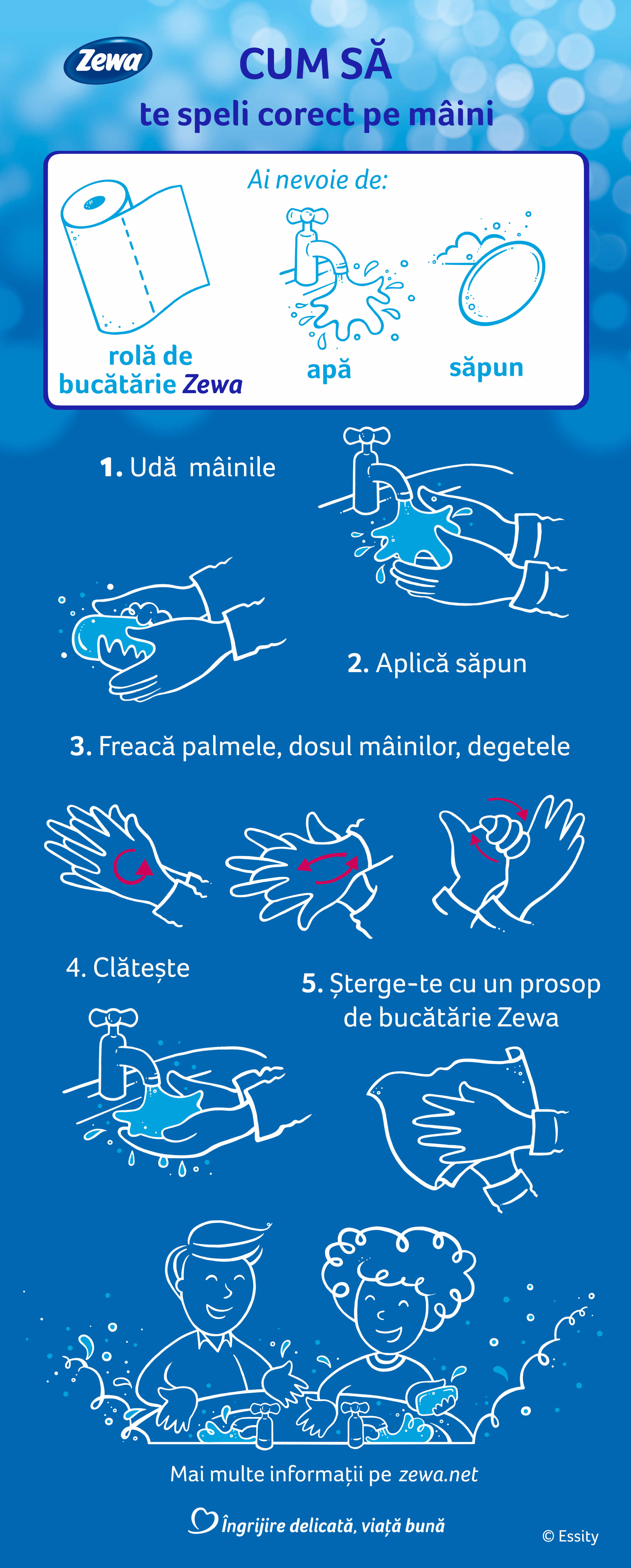 Zewa

CUM SĂ
te speli corect pe mâini

Ai nevoie de:

rolă de bucătărie Zewa

apă

săpun

1. Udă mâinile

2. Aplică săpun

3. Freacă palmele, dosul mâinilor, degetele

4. Clătește

5. Șterge-te cu un prosop de bucătărie Zewa

Mai multe informații pe zewa.net

Îngrijire delicată, viață bună

© Essity