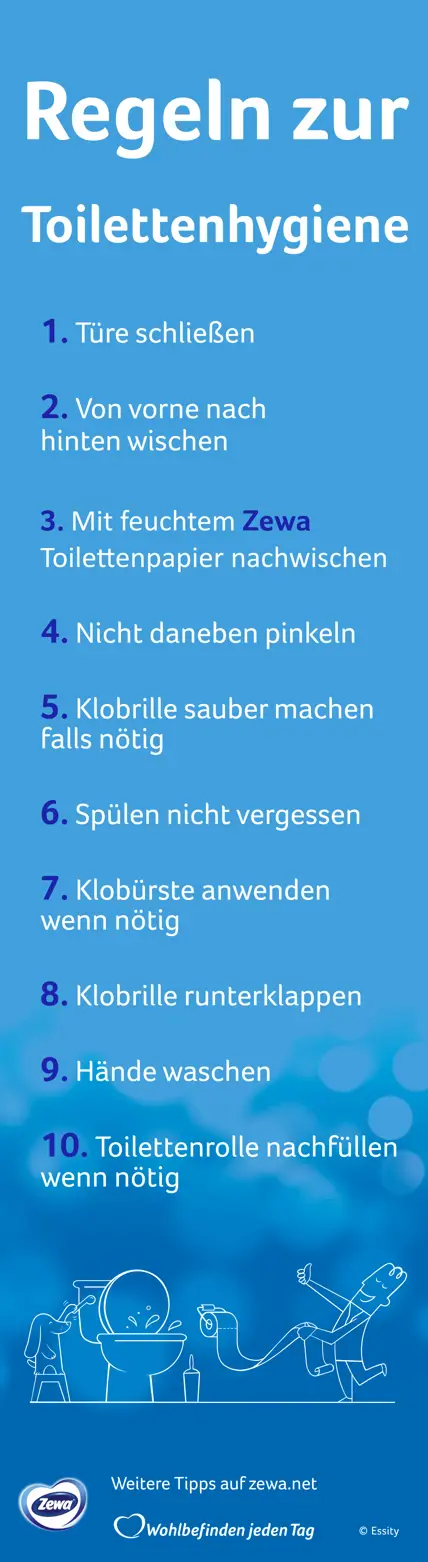 Regeln zur

Toilettenhygiene

1. Türe schließen

2. Von vorne nach hinten wischen

3. Mit feuchtem Zewa Toilettenpapier nachwischen

4. Nicht daneben pinkeln

5. Klobrille sauber machen falls nötig

6. Spülen nicht vergessen

7. Klobürste anwenden wenn nötig

8. Klobrille runterklappen

9. Hände waschen

10. Toilettenrolle nachfüllen wenn nötig

Zewa

Weitere Tipps auf zewa.net

Wohlbefinden jeden Tag

© Essity