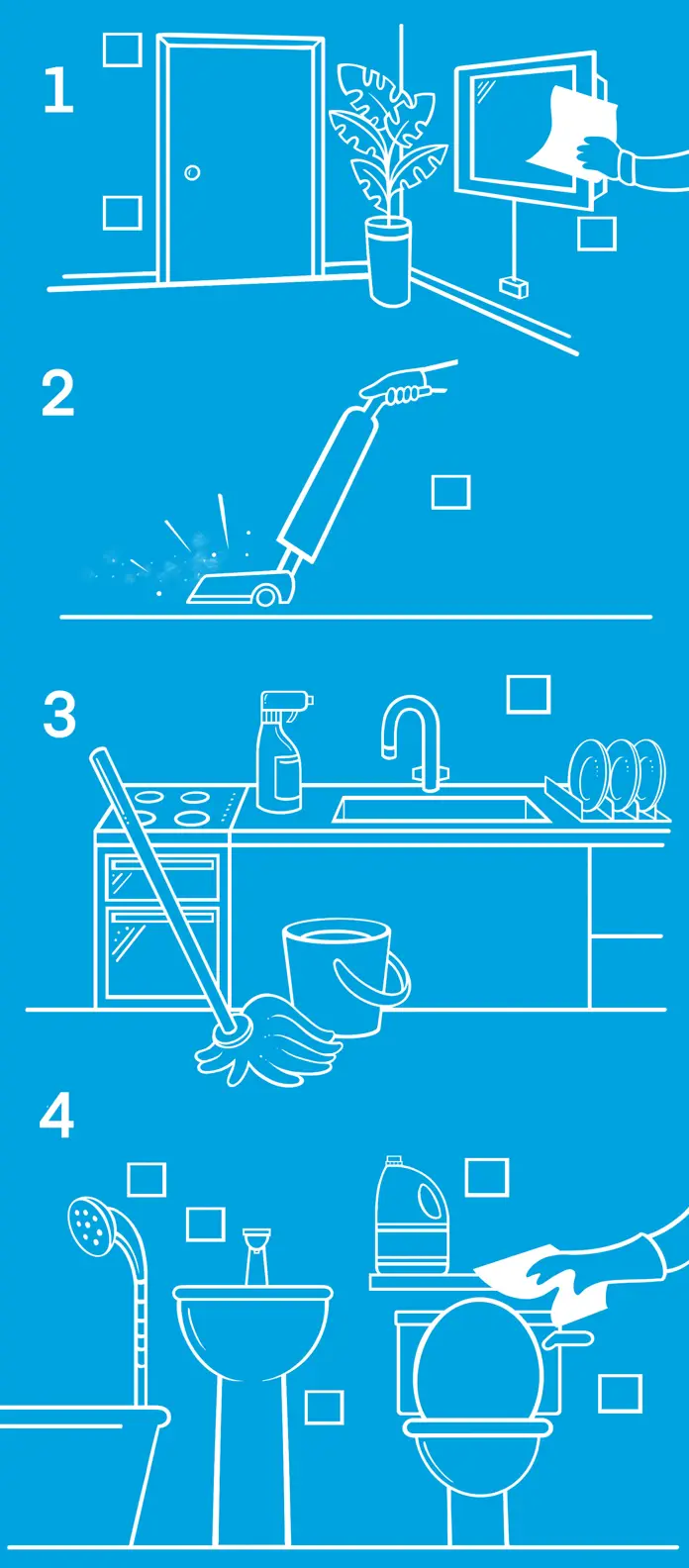 1

2

3

4