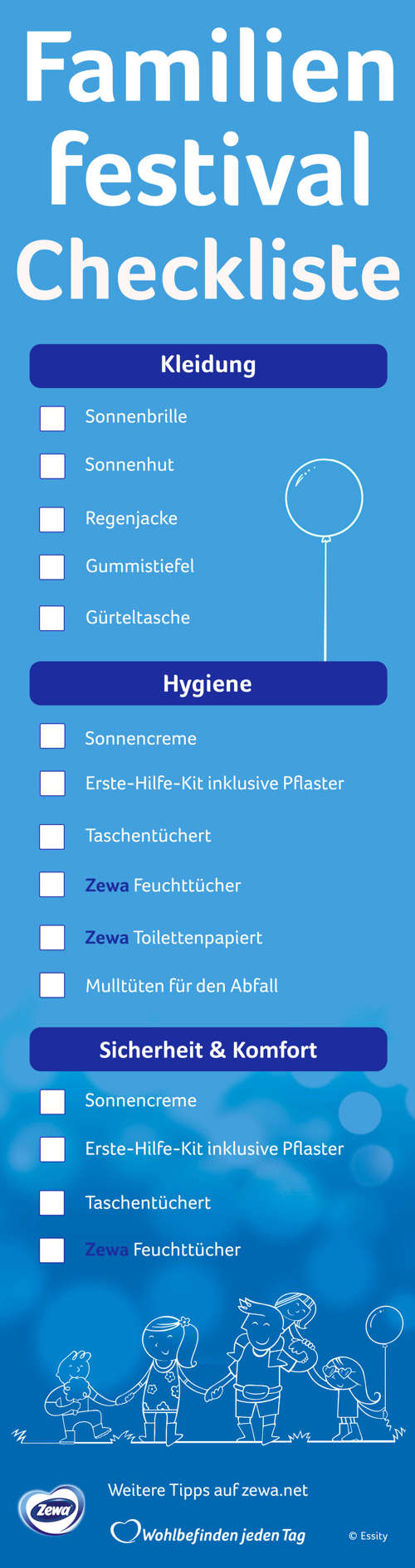 Familien festival Checkliste

Kleidung

Sonnenbrille

Sonnenhut

Regenjacke

Gummistiefel

Gürteltasche

Hygiene

Sonnencreme

Erste-Hilfe-Kit inklusive Pflaster

Taschentüchert

Zewa Feuchttücher

Zewa Toilettenpapiert

Mulltüten für den Abfall

Sicherheit & Komfort

Sonnencreme

Erste-Hilfe-Kit inklusive Pflaster

Taschentüchert

Zewa Feuchttücher

Zewa

Weitere Tipps auf zewa.net

Wohlbefinden jeden Tag

© Essity